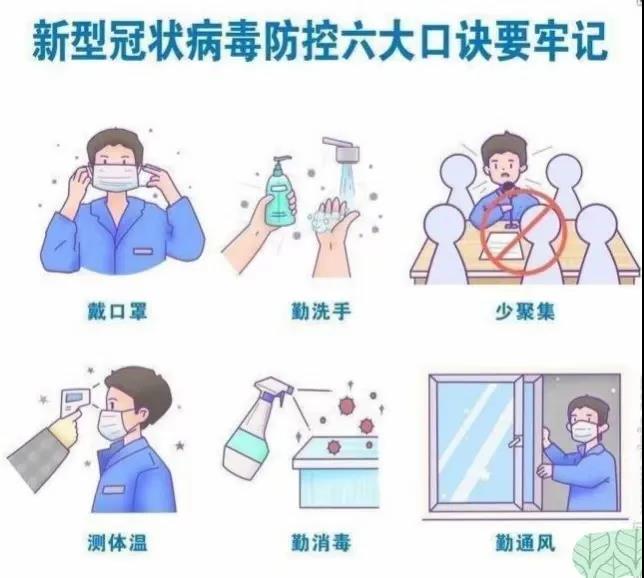 新型冠状病毒防控六大口诀要牢记

戴口罩

勤洗手

少聚集

测体温

勤消毒

勤通风